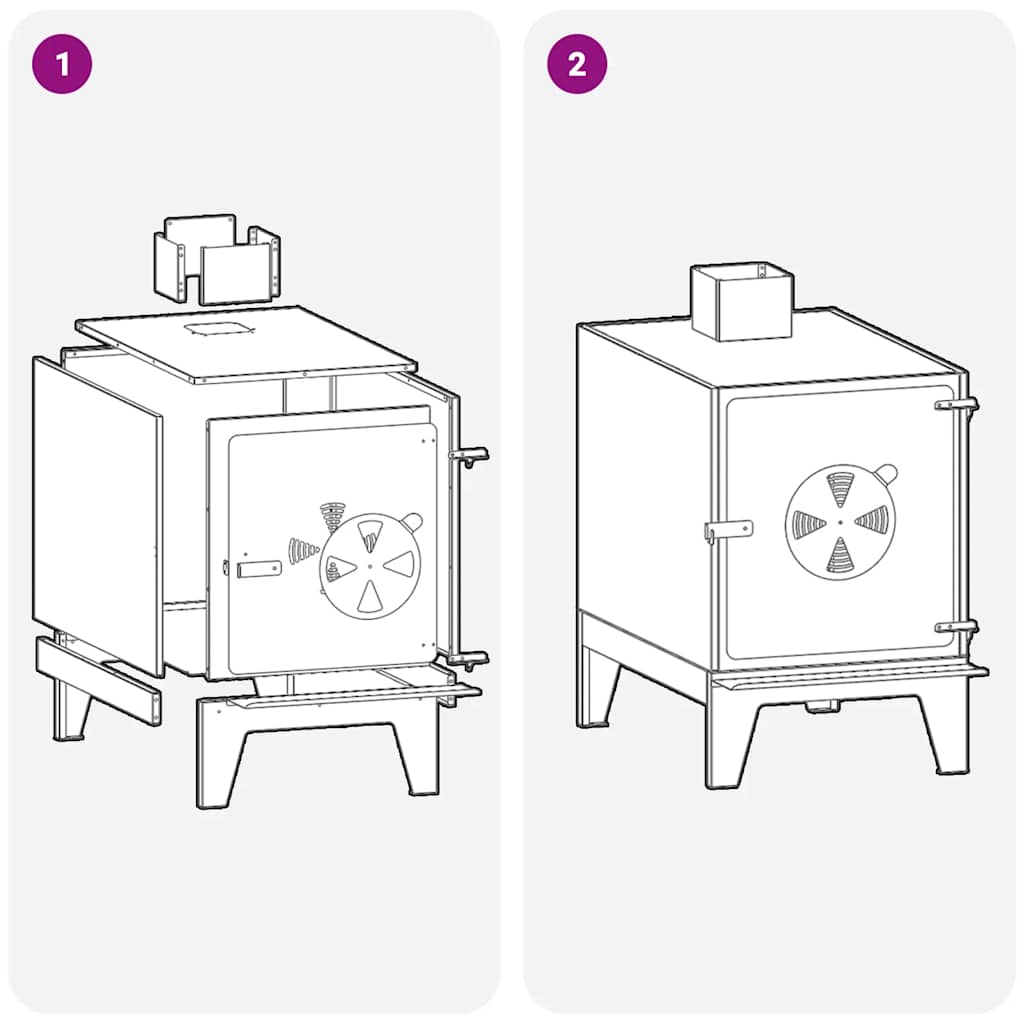 1

2