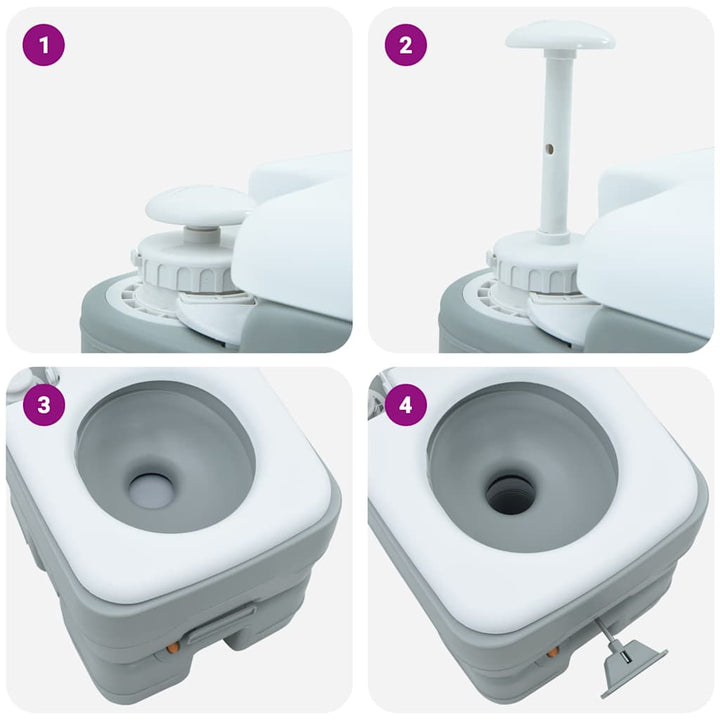 1

2

3

4