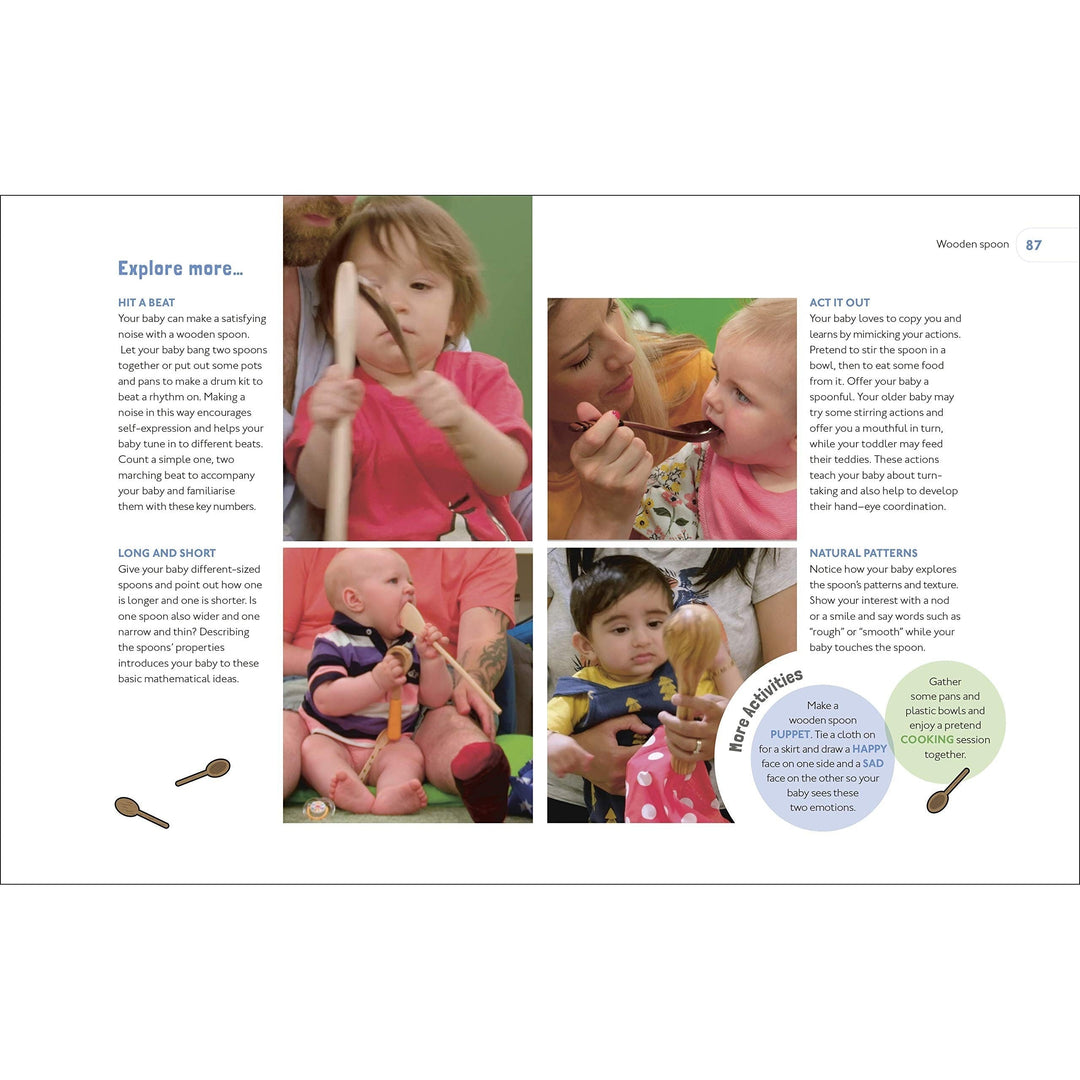 Wooden spoon 87

Explore more...

HIT A BEAT
Your baby can make a satisfying noise with a wooden spoon. Let your baby bang two spoons together or put out some pots and pans to make a drum kit to beat a rhythm on. Making a noise in this way encourages self-expression and helps your baby tune in to different beats. Count a simple one, two marching beat to accompany your baby and familiarise them with these key numbers.

LONG AND SHORT
Give your baby different-sized spoons and point out how one is longer and one is shorter. Is one spoon also wider and one narrow and thin? Describing the spoons' properties introduces your baby to these basic mathematical ideas.

ACT IT OUT
Your baby loves to copy you and learns by mimicking your actions. Pretend to stir the spoon in a bowl, then to eat some food from it. Offer your baby a spoonful. Your older baby may try some stirring actions and offer you a mouthful in turn, while your toddler may feed their teddies. These actions teach your baby about turn-taking and also help to develop their hand–eye coordination.

NATURAL PATTERNS
Notice how your baby explores the spoon's patterns and texture. Show your interest with a nod or a smile and say words such as "rough" or "smooth" while your baby touches the spoon.

More Activities

Make a wooden spoon PUPPET. Tie a cloth on for a skirt and draw a HAPPY face on one side and a SAD face on the other so your baby sees these two emotions.

Gather some pans and plastic bowls and enjoy a pretend COOKING session together.